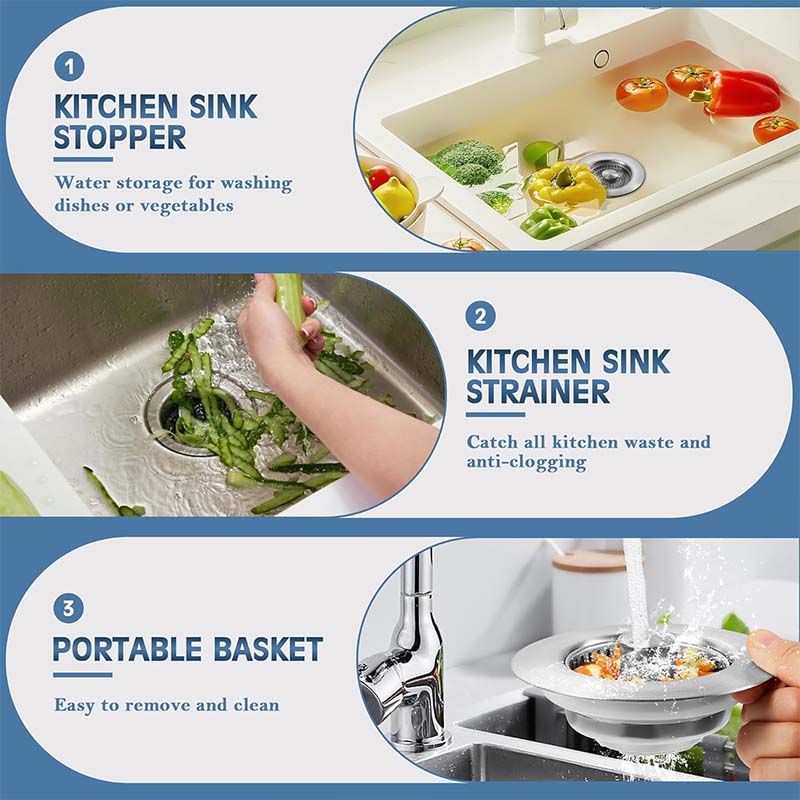 1

KITCHEN SINK STOPPER

Water storage for washing dishes or vegetables

2

KITCHEN SINK STRAINER

Catch all kitchen waste and anti-clogging

3

PORTABLE BASKET

Easy to remove and clean