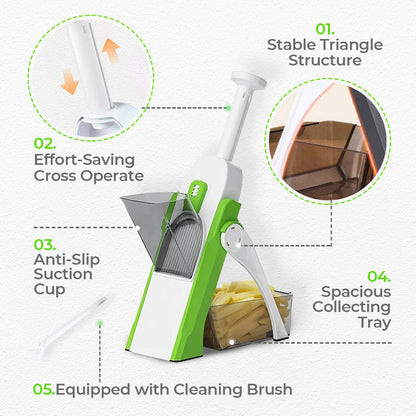 01.
Stable Triangle Structure

02.
Effort-Saving Cross Operate

03.
Anti-Slip Suction Cup

04.
Spacious Collecting Tray

05.Equipped with Cleaning Brush